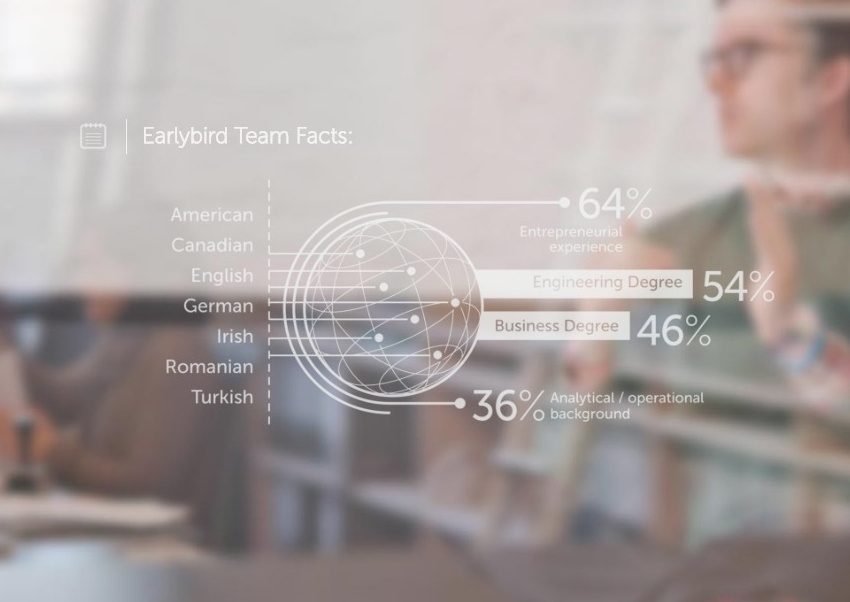 Earlybird Team Facts:

American
Canadian
English
German
Irish
Romanian
Turkish

64%
Entrepreneurial experience

Engineering Degree 54%

Business Degree 46%

36% Analytical / operational background